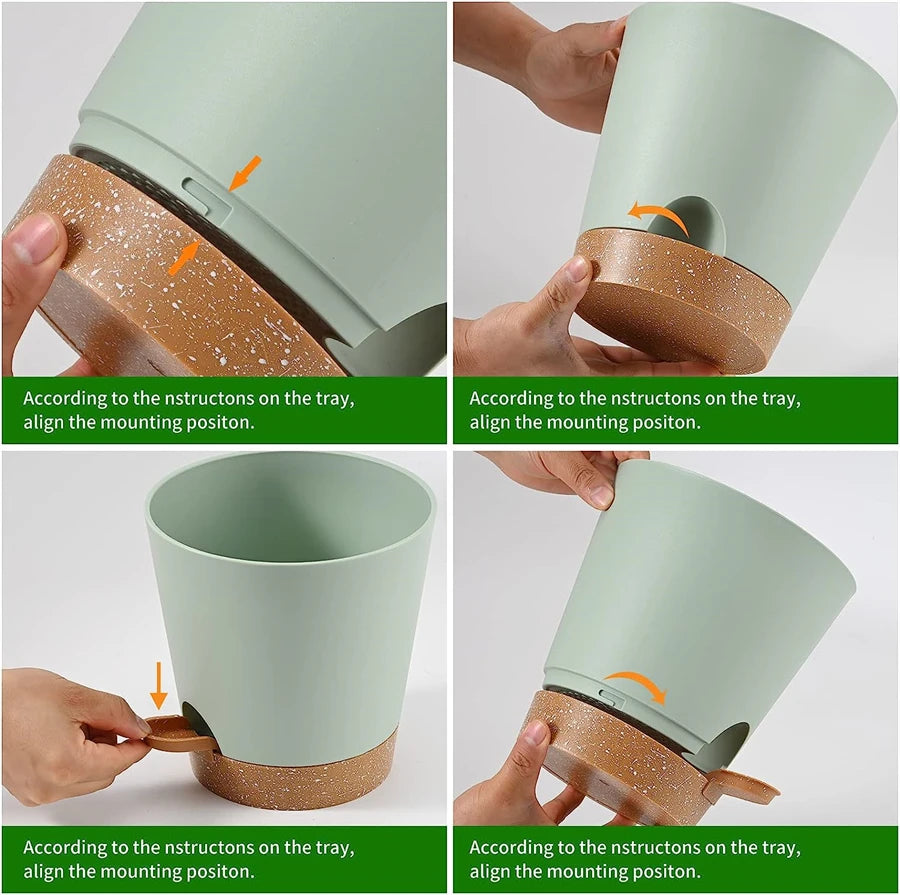 According to the nstructons on the tray, align the mounting positon.

According to the nstructons on the tray, align the mounting positon.

According to the nstructons on the tray, align the mounting positon.

According to the nstructons on the tray, align the mounting positon.